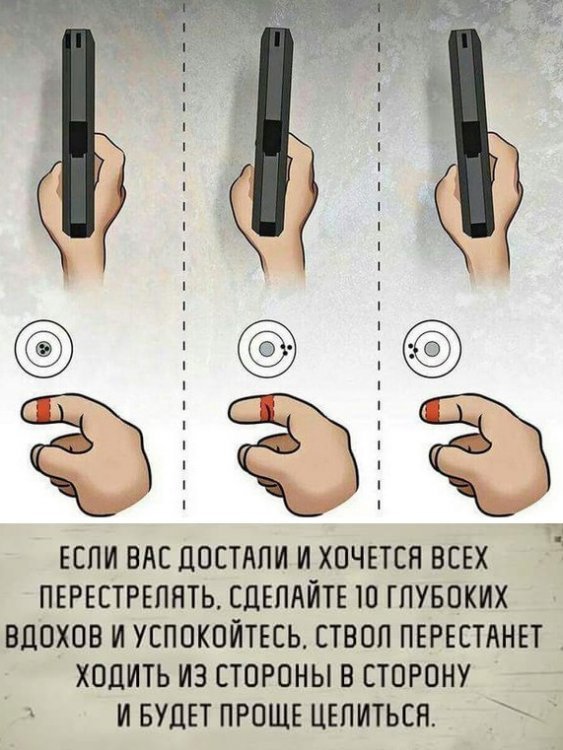 ЕСЛИ ВАС ДОСТАЛИ И ХОЧЕТСЯ ВСЕХ ПЕРЕСТРЕЛЯТЬ, СДЕЛАЙТЕ 10 ГЛУБОКИХ ВДОХОВ И УСПОКОЙТЕСЬ. СТВОЛ ПЕРЕСТАНЕТ ХОДИТЬ ИЗ СТОРОНЫ В СТОРОНУ И БУДЕТ ПРОЩЕ ЦЕЛИТЬСЯ.